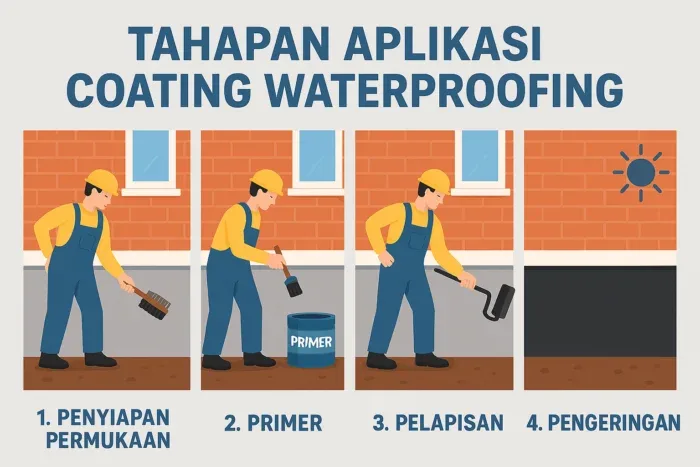 TAHAPAN APLIKASI COATING WATERPROOFING

PRIMER

1. PENYIAPAN PERMUKAAN

2. PRIMER

3. PELAPISAN

4. PENGERINGAN